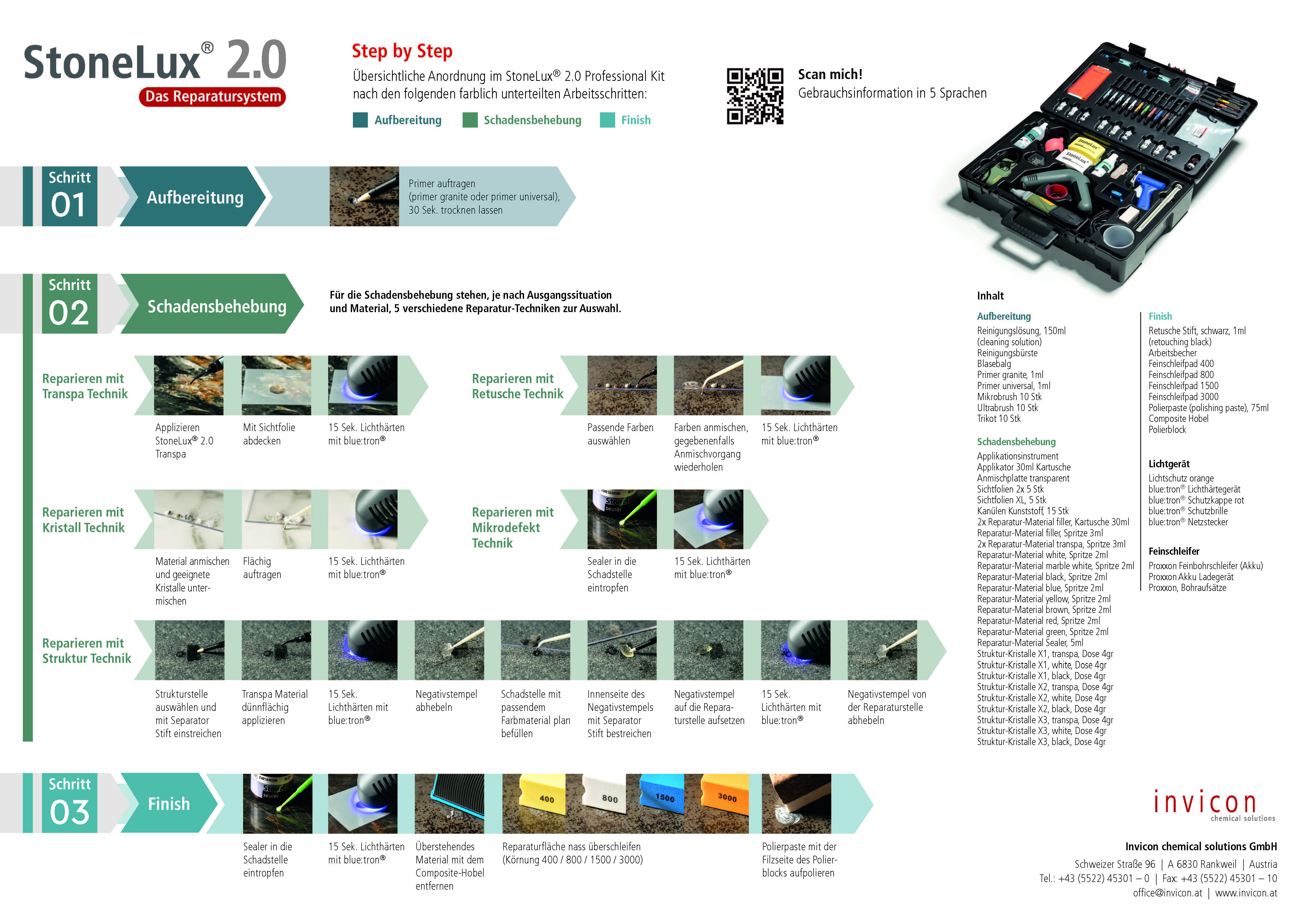 StoneLux® 2.0
Das Reparatursystem

Step by Step
Übersichtliche Anordnung im StoneLux® 2.0 Professional Kit nach den folgenden farblich unterteilten Arbeitsschritten:
Aufbereitung Schadensbehebung Finish

Scan mich!
Gebrauchsinformation in 5 Sprachen

Schritt 01 Aufbereitung
Primer auftragen (primer granite oder primer universal), 30 Sek. trocknen lassen

Schritt 02 Schadensbehebung
Für die Schadensbehebung stehen, je nach Ausgangssituation und Material, 5 verschiedene Reparatur-Techniken zur Auswahl.

Reparieren mit Transpa Technik
Applizieren StoneLux® 2.0 Transpa
Mit Sichtfolie abdecken
15 Sek. Lichthärten mit blue:tron®

Reparieren mit Retusche Technik
Passende Farben auswählen
Farben anmischen, gegebenenfalls Anmischvorgang wiederholen
15 Sek. Lichthärten mit blue:tron®

Reparieren mit Kristall Technik
Material anmischen und geeignete Kristalle untermischen
Flächig auftragen
15 Sek. Lichthärten mit blue:tron®

Reparieren mit Mikrodefekt Technik
Sealer in die Schadstelle eintropfen
15 Sek. Lichthärten mit blue:tron®

Reparieren mit Struktur Technik
Strukturstelle auswählen und mit Separator Stift einstreichen
Transpa Material dünnflächig applizieren
15 Sek. Lichthärten mit blue:tron®
Negativstempel abhebeln
Schadstelle mit passendem Farbmaterial plan befüllen
Innenseite des Negativstempels mit Separator Stift bestreichen
Negativstempel auf die Reparaturstelle aufsetzen
15 Sek. Lichthärten mit blue:tron®
Negativstempel von der Reparaturstelle abhebeln

Schritt 03 Finish
400 800 1500 3000
Sealer in die Schadstelle eintropfen
15 Sek. Lichthärten mit blue:tron®
Überstehendes Material mit dem Composite-Hobel entfernen
Reparaturfläche nass überschleifen (Körnung 400 / 800 / 1500 / 3000)
Polierpaste mit der Filzseite des Polierblocks aufpolieren

Inhalt
Aufbereitung
Reinigungslösung, 150ml (cleaning solution)
Reinigungsbürste
Blasebalg
Primer granite, 1ml
Primer universal, 1ml
Mikrobrush 10 Stk
Ultrabrush 10 Stk
Trikot 10 Stk

Schadensbehebung
Applikationsinstrument
Applikator 30ml Kartusche
Anmischplatte transparent
Sichtfolien 2x 5 Stk
Sichtfolien XL, 5 Stk
Kanülen Kunststoff, 15 Stk
2x Reparatur-Material filler, Kartusche 30ml
Reparatur-Material filler, Spritze 3ml
2x Reparatur-Material transpa, Spritze 3ml
Reparatur-Material white, Spritze 2ml
Reparatur-Material marble white, Spritze 2ml
Reparatur-Material black, Spritze 2ml
Reparatur-Material blue, Spritze 2ml
Reparatur-Material yellow, Spritze 2ml
Reparatur-Material brown, Spritze 2ml
Reparatur-Material red, Spritze 2ml
Reparatur-Material green, Spritze 2ml
Reparatur-Material Sealer, 5ml
Struktur-Kristalle X1, transpa, Dose 4gr
Struktur-Kristalle X1, white, Dose 4gr
Struktur-Kristalle X1, black, Dose 4gr
Struktur-Kristalle X2, transpa, Dose 4gr
Struktur-Kristalle X2, white, Dose 4gr
Struktur-Kristalle X2, black, Dose 4gr
Struktur-Kristalle X3, transpa, Dose 4gr
Struktur-Kristalle X3, white, Dose 4gr
Struktur-Kristalle X3, black, Dose 4gr

Finish
Retusche Stift, schwarz, 1ml (retouching black)
Arbeitsbecher
Feinschleifpad 400
Feinschleifpad 800
Feinschleifpad 1500
Feinschleifpad 3000
Polierpaste (polishing paste), 75ml
Composite Hobel
Polierblock

Lichtgerät
Lichtschutz orange
blue:tron® Lichthärtegerät
blue:tron® Schutzkappe rot
blue:tron® Schutzbrille
blue:tron® Netzstecker

Feinschleifer
Proxxon Feinbohrschleifer (Akku)
Proxxon Akku Ladegerät
Proxxon, Bohraufsätze

invicon chemical solutions
Invicon chemical solutions GmbH
Schweizer Straße 96 | A 6830 Rankweil | Austria
Tel.: +43 (5522) 45301 – 0 | Fax: +43 (5522) 45301 – 10
office@invicon.at | www.invicon.at